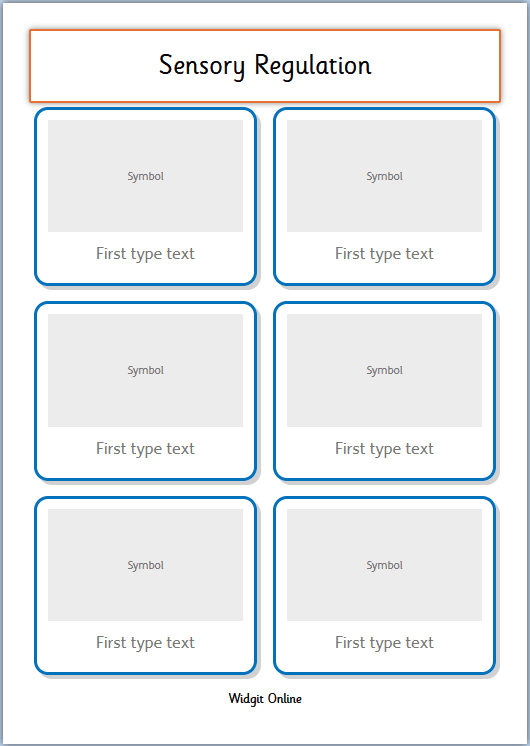 Sensory Regulation

Symbol

First type text

Symbol

First type text

Symbol

First type text

Symbol

First type text

Symbol

First type text

Symbol

First type text

Widgit Online